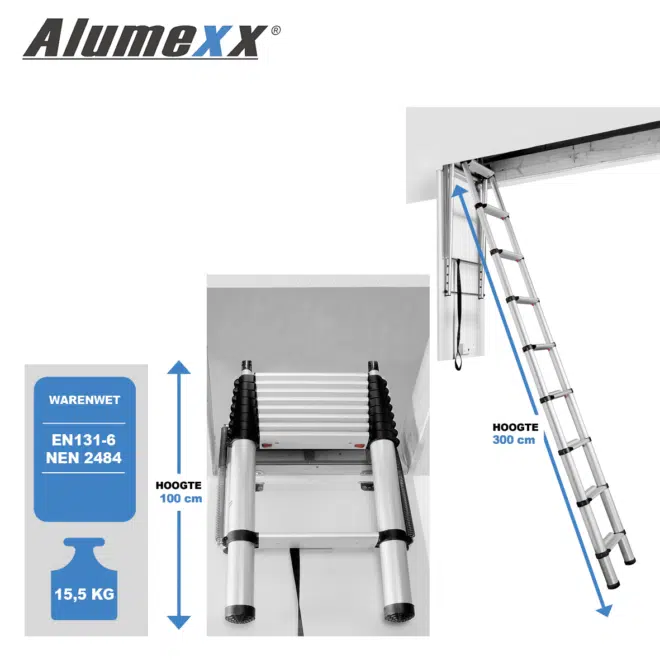 Alumexx®

WARENWET

EN131-6
NEN 2484

15,5 KG

HOOGTE
100 cm

HOOGTE
300 cm