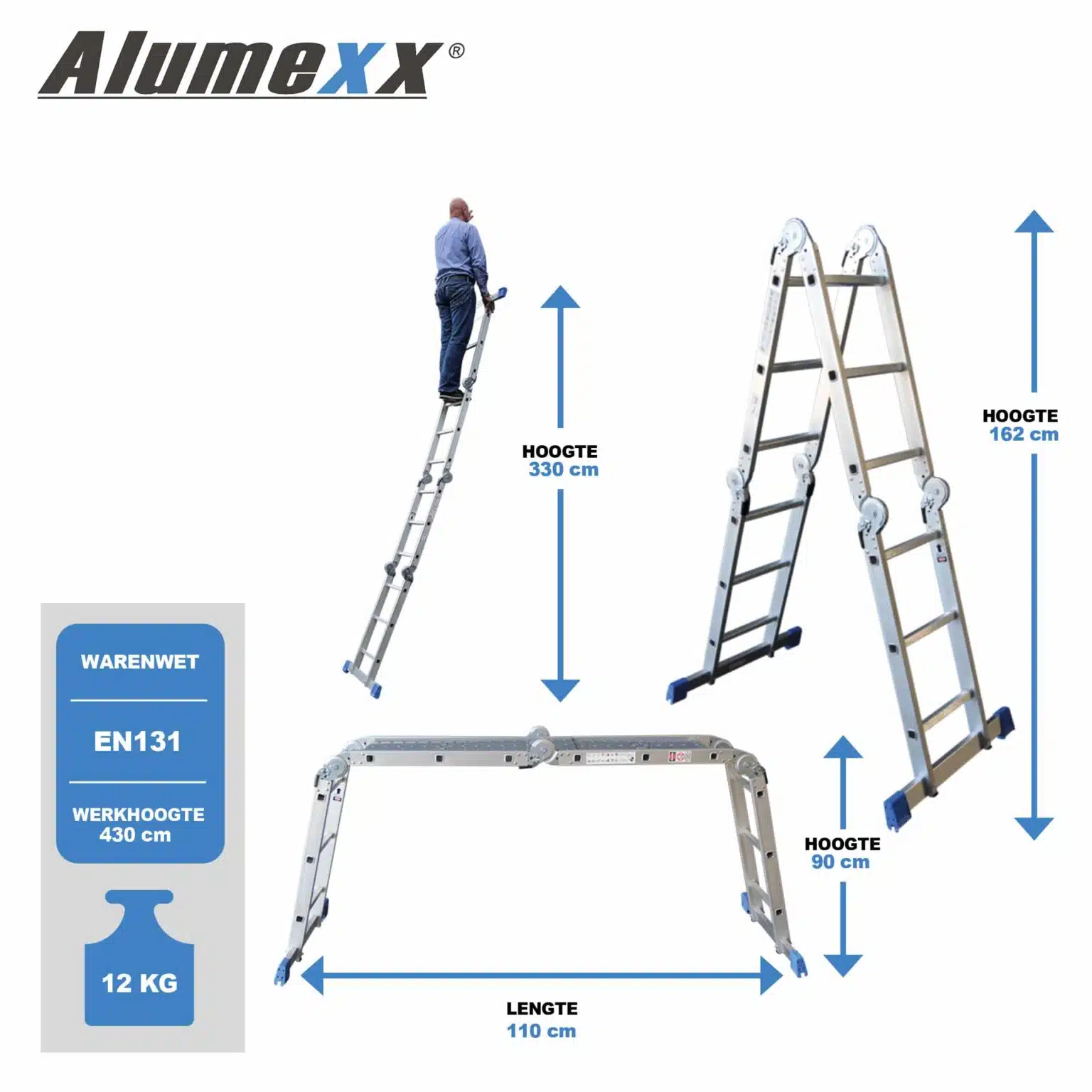 Alumexx®

HOOGTE
330 cm

HOOGTE
162 cm

WARENWET

EN131

WERKHOOGTE
430 cm

12 KG

HOOGTE
90 cm

LENGTE
110 cm